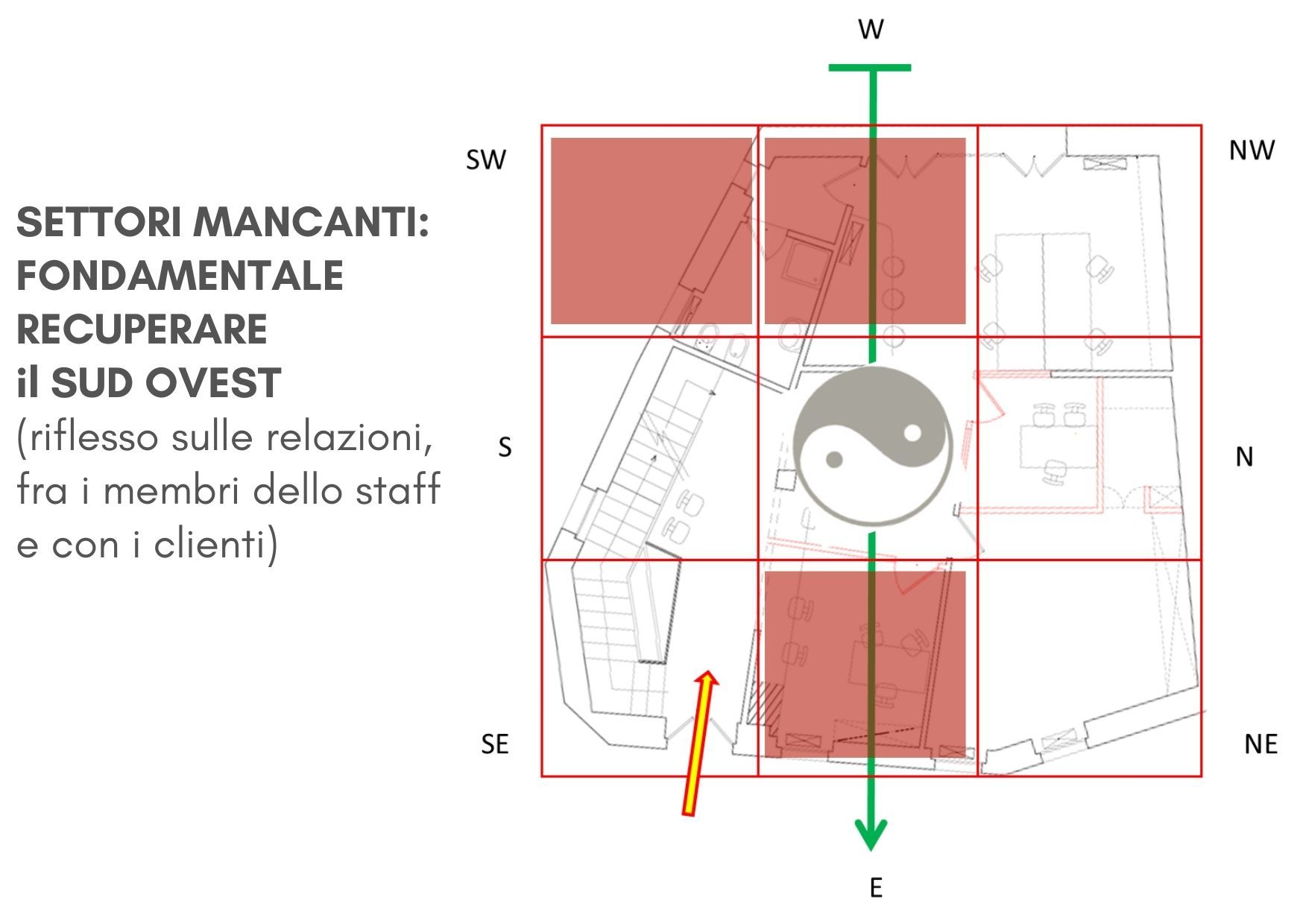 SETTORI MANCANTI: FONDAMENTALE RECUPERARE il SUD OVEST
(riflesso sulle relazioni, fra i membri dello staff e con i clienti)

W

SW

NW

S

N

SE

NE

E